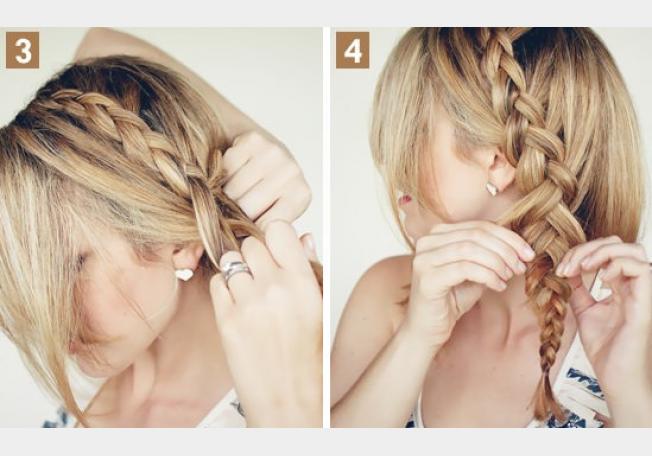 3

4