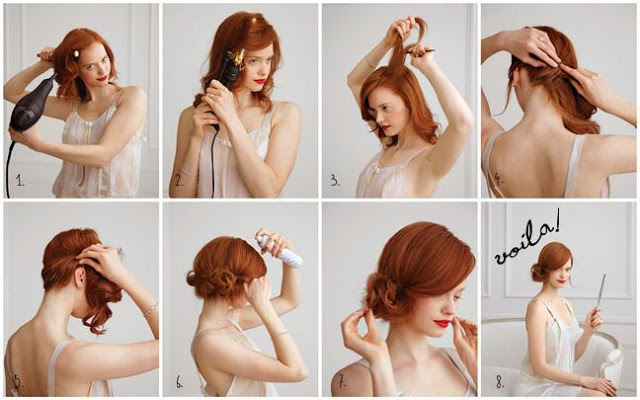 1.

2.

3.

4.

5.

6.

7.

voila!

8.